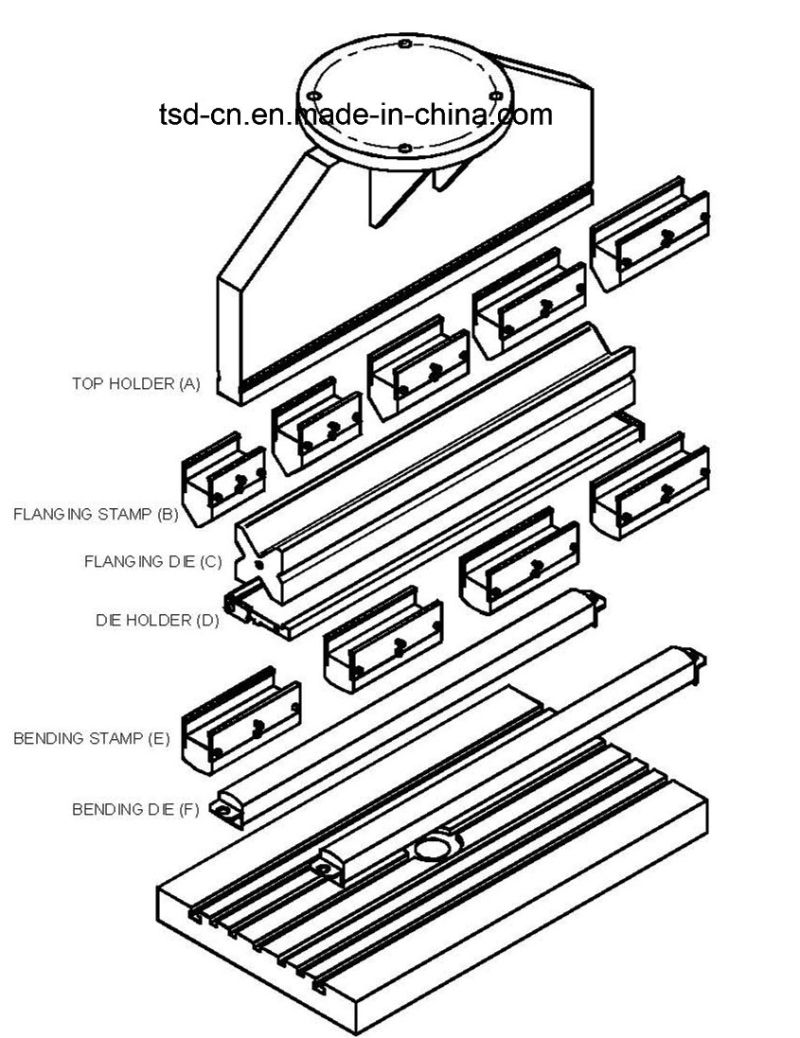 tsd-cn.en.made-in-china.com

TOP HOLDER (A)

FLANGING STAMP (B)

FLANGING DIE (C)

DIE HOLDER (D)

BENDING STAMP (E)

BENDING DIE (F)